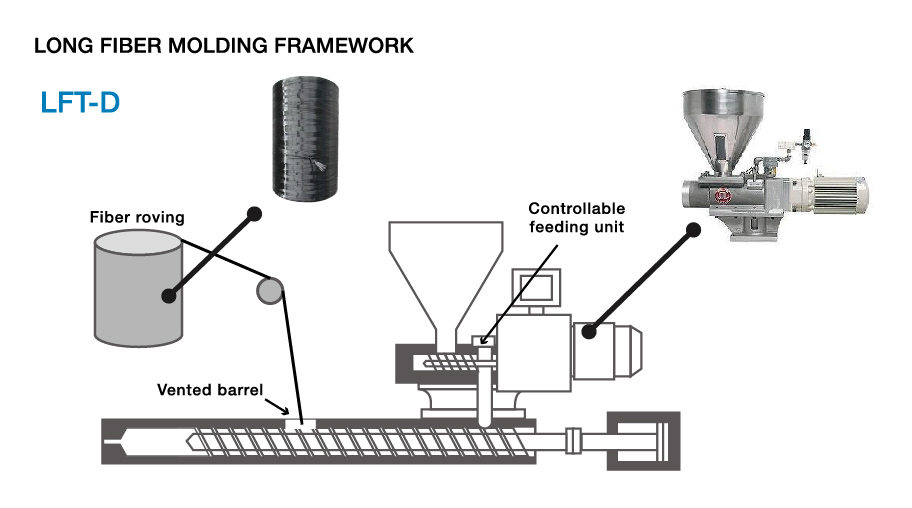 LONG FIBER MOLDING FRAMEWORK

LFT-D

Fiber roving

Controllable feeding unit

Vented barrel